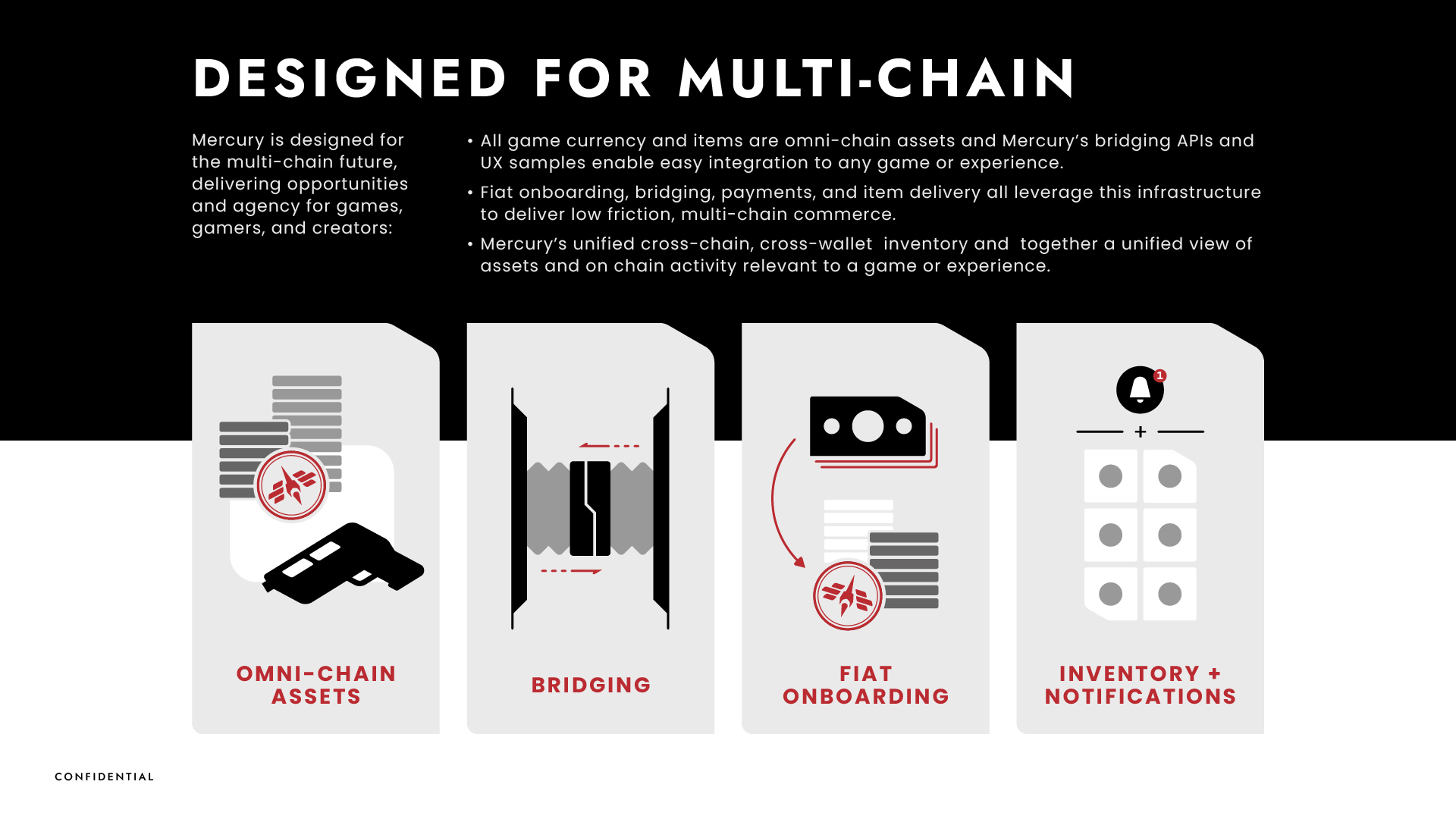 DESIGNED FOR MULTI-CHAIN

Mercury is designed for the multi-chain future, delivering opportunities and agency for games, gamers, and creators:

• All game currency and items are omni-chain assets and Mercury's bridging APIs and UX samples enable easy integration to any game or experience.

• Fiat onboarding, bridging, payments, and item delivery all leverage this infrastructure to deliver low friction, multi-chain commerce.

• Mercury's unified cross-chain, cross-wallet inventory and together a unified view of assets and on chain activity relevant to a game or experience.

OMNI-CHAIN ASSETS

BRIDGING

FIAT ONBOARDING

1

+

INVENTORY + NOTIFICATIONS

CONFIDENTIAL